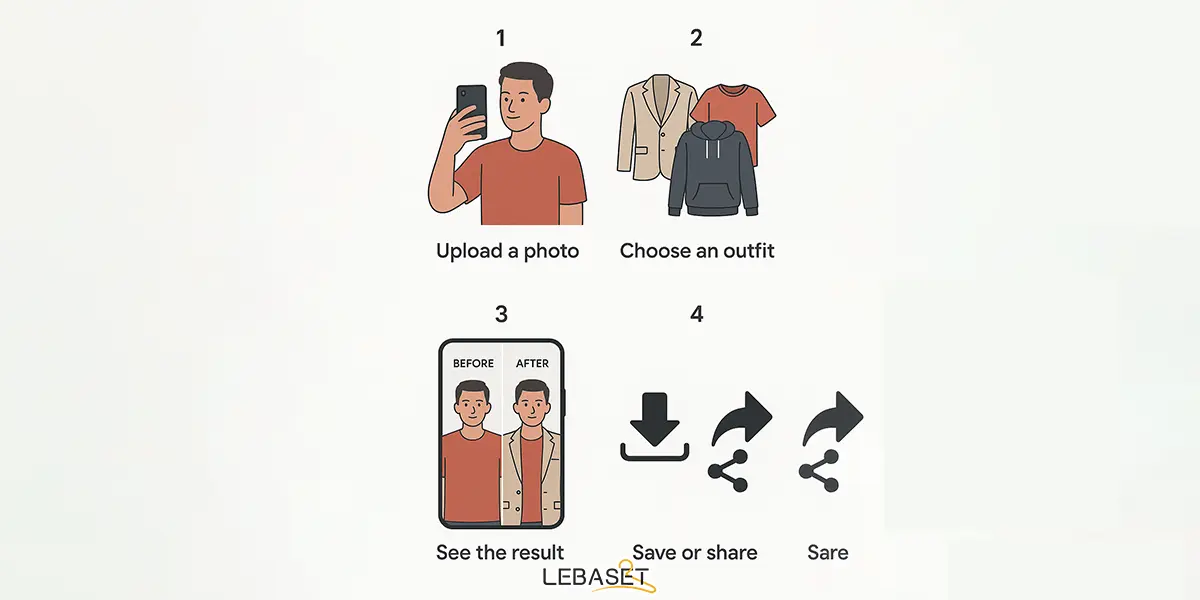 1

Upload a photo

2

Choose an outfit

3

BEFORE

AFTER

See the result

4

Save or share

Sare

LEBASET